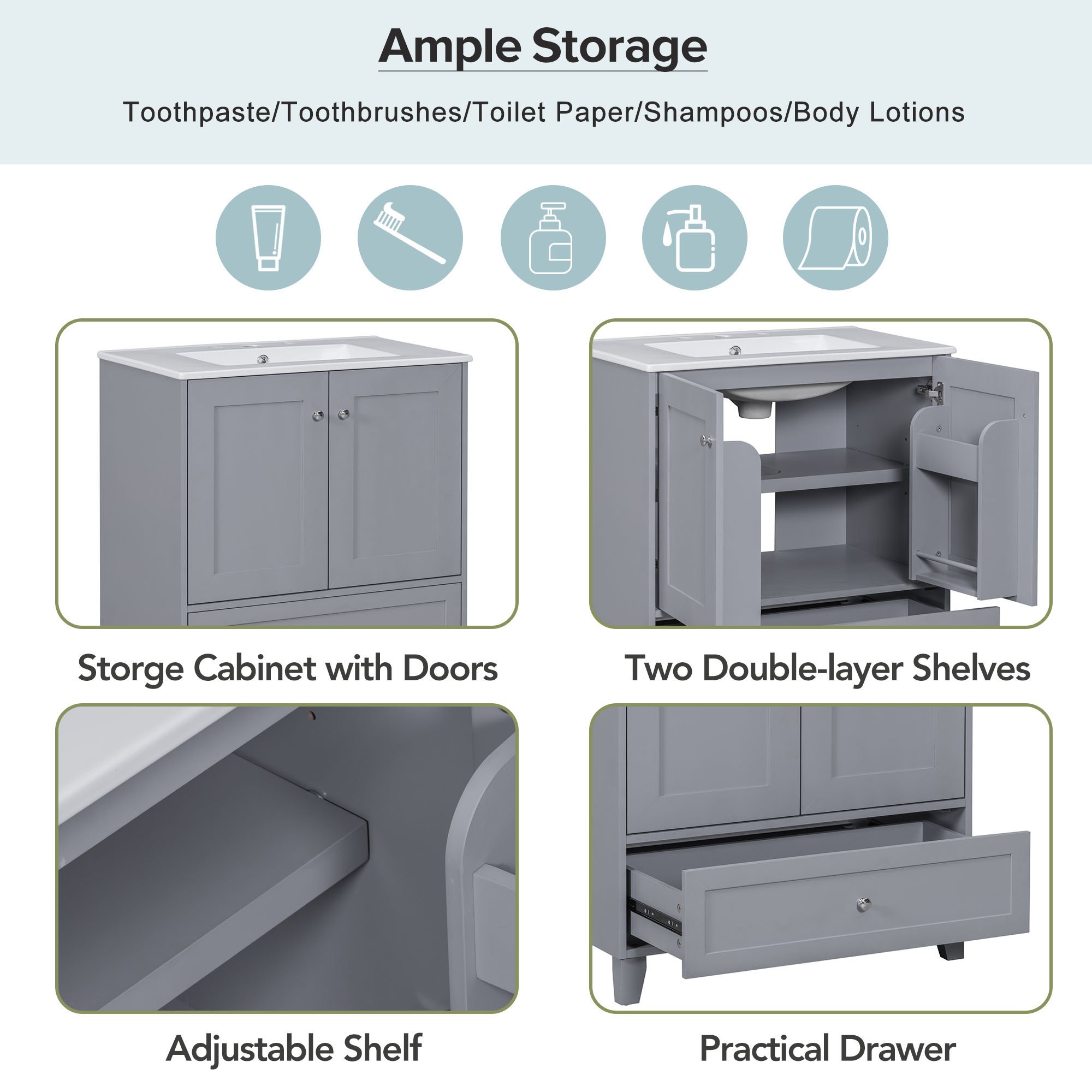 Ample Storage

Toothpaste/Toothbrushes/Toilet Paper/Shampoos/Body Lotions

Storge Cabinet with Doors

Two Double-layer Shelves

Adjustable Shelf

Practical Drawer